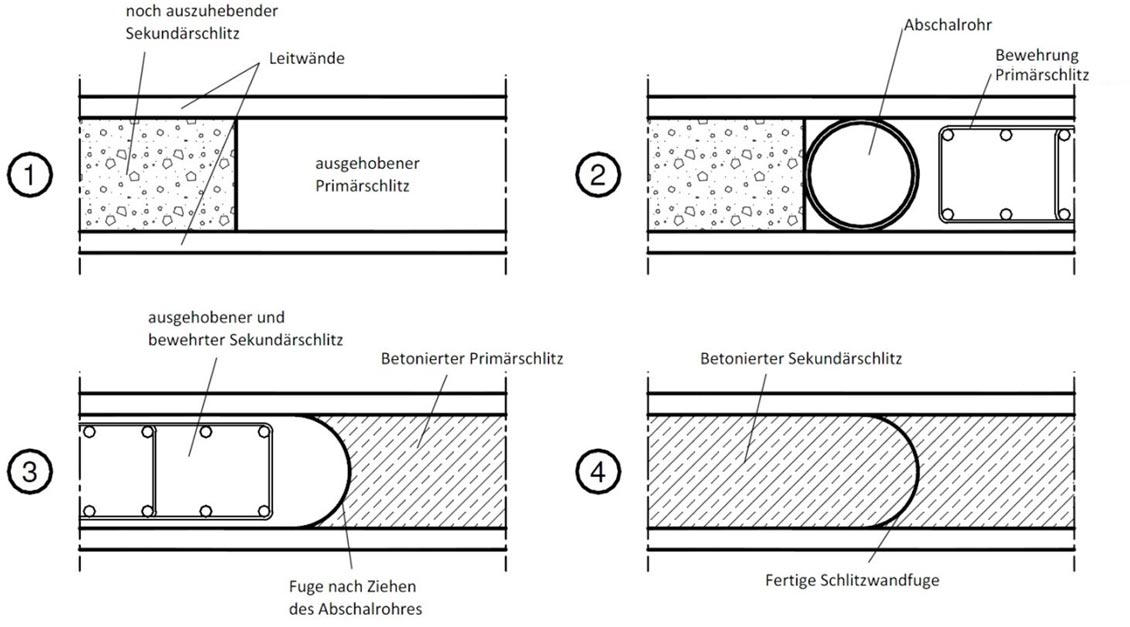 noch auszuhebender Sekundärschlitz

Leitwände

1

ausgehobener Primärschlitz

Abschalrohr

Bewehrung Primärschlitz

2

ausgehobener und bewehrter Sekundärschlitz

Betonierter Primärschlitz

3

Fuge nach Ziehen des Abschalrohres

Betonierter Sekundärschlitz

4

Fertige Schlitzwandfuge