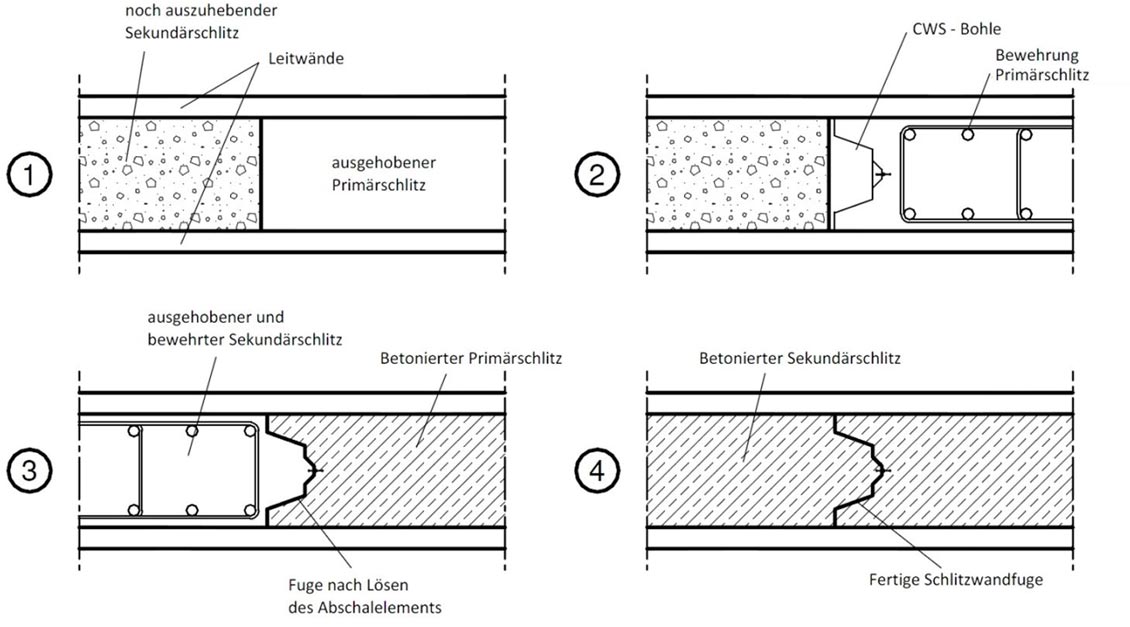 noch auszuhebender Sekundärschlitz

Leitwände

1

ausgehobener Primärschlitz

CWS - Bohle

Bewehrung Primärschlitz

2

ausgehobener und bewehrter Sekundärschlitz

Betonierter Primärschlitz

3

Fuge nach Lösen des Abschalelements

Betonierter Sekundärschlitz

4

Fertige Schlitzwandfuge