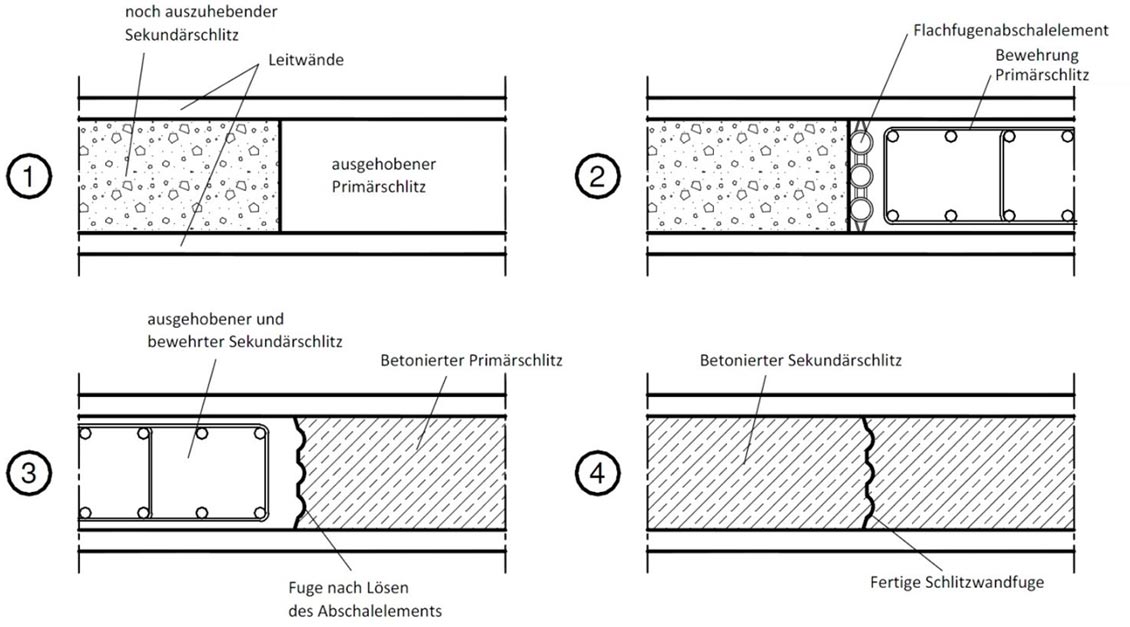 noch auszuhebender Sekundärschlitz

Leitwände

1

ausgehobener Primärschlitz

Flachfugenabschalelement

Bewehrung Primärschlitz

2

ausgehobener und bewehrter Sekundärschlitz

Betonierter Primärschlitz

3

Fuge nach Lösen des Abschalelements

Betonierter Sekundärschlitz

4

Fertige Schlitzwandfuge